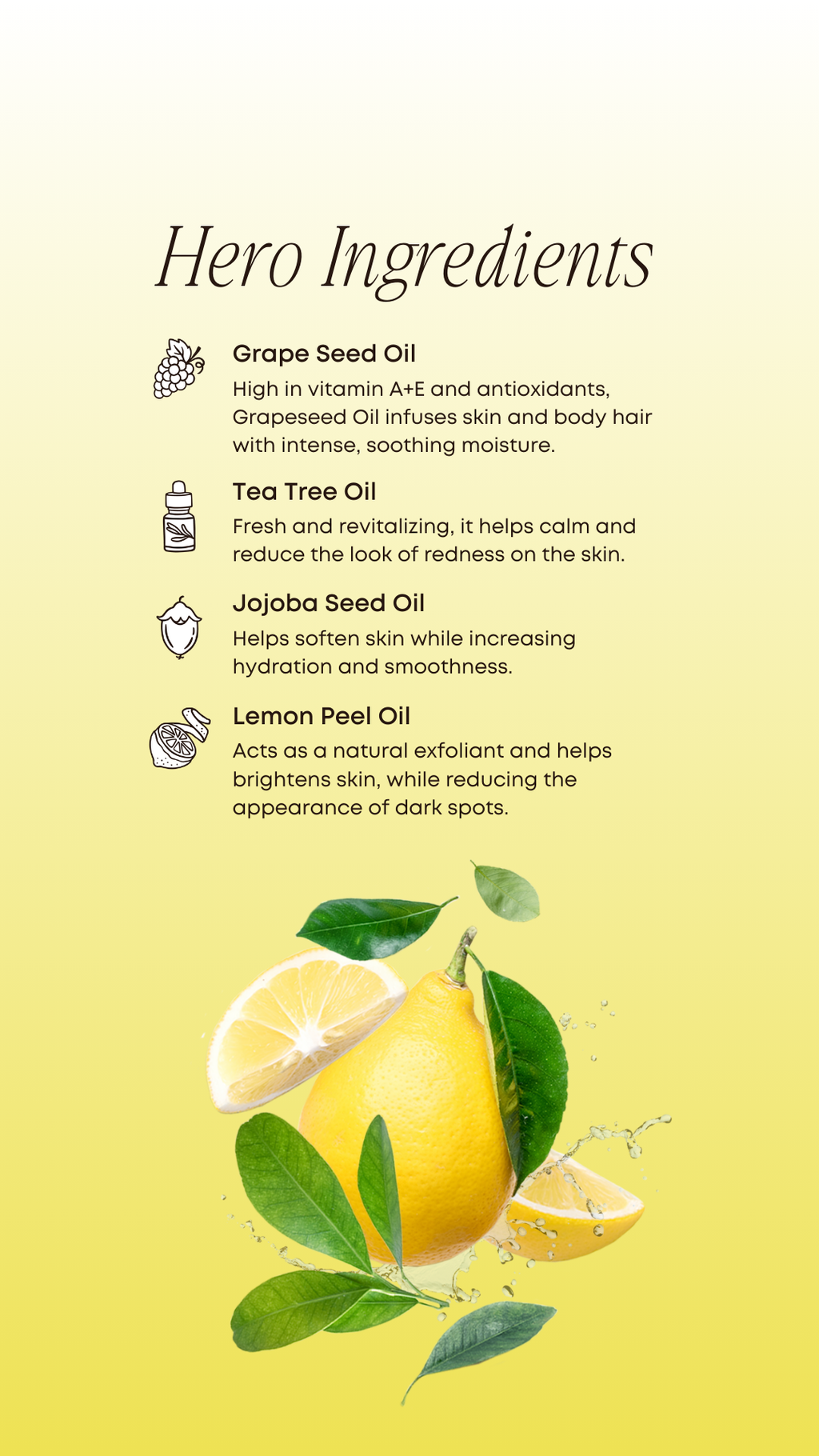 Hero Ingredients

Grape Seed Oil
High in vitamin A+E and antioxidants, Grapeseed Oil infuses skin and body hair with intense, soothing moisture.

Tea Tree Oil
Fresh and revitalizing, it helps calm and reduce the look of redness on the skin.

Jojoba Seed Oil
Helps soften skin while increasing hydration and smoothness.

Lemon Peel Oil
Acts as a natural exfoliant and helps brightens skin, while reducing the appearance of dark spots.