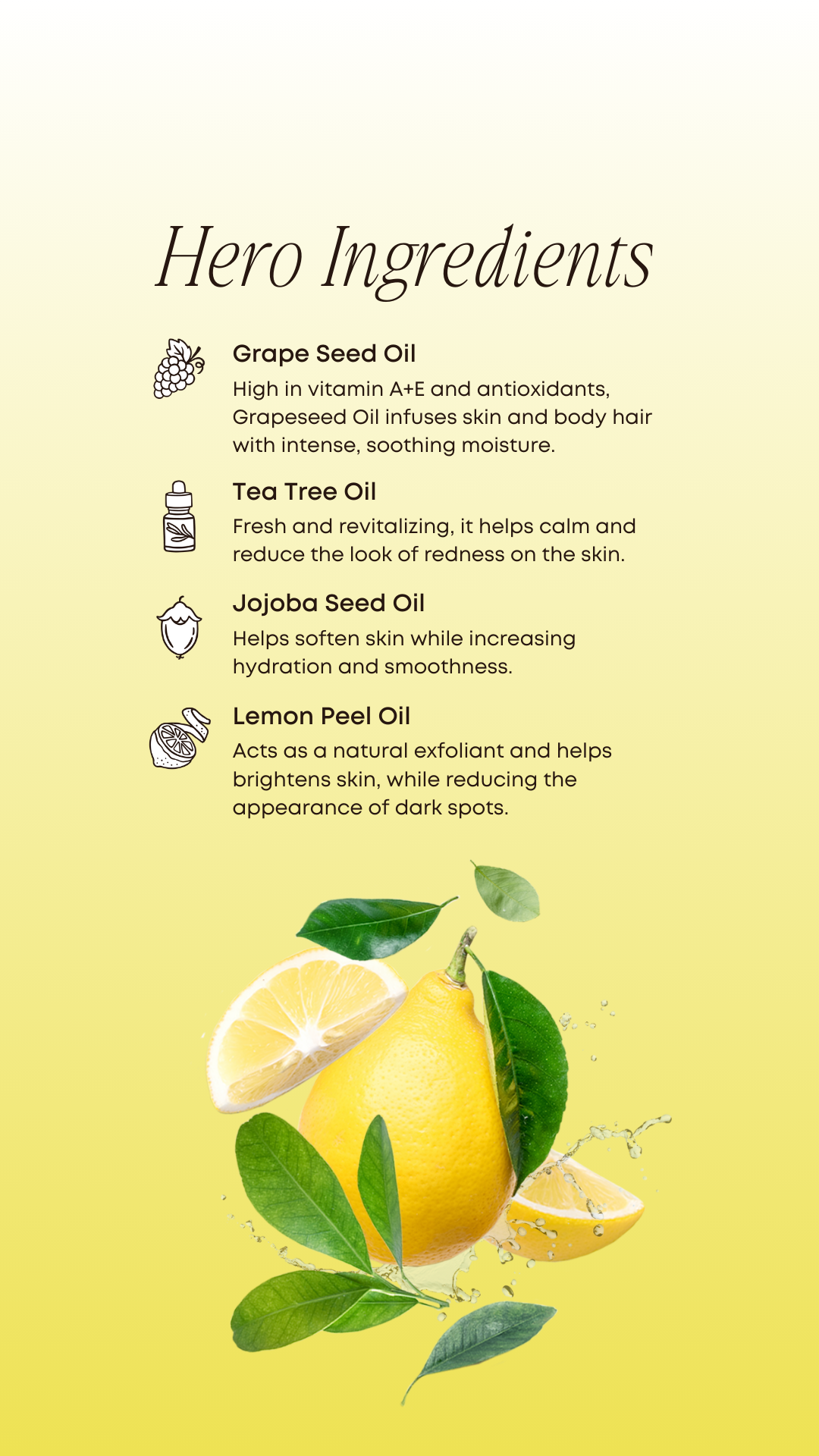 Hero Ingredients

Grape Seed Oil
High in vitamin A+E and antioxidants, Grapeseed Oil infuses skin and body hair with intense, soothing moisture.

Tea Tree Oil
Fresh and revitalizing, it helps calm and reduce the look of redness on the skin.

Jojoba Seed Oil
Helps soften skin while increasing hydration and smoothness.

Lemon Peel Oil
Acts as a natural exfoliant and helps brightens skin, while reducing the appearance of dark spots.